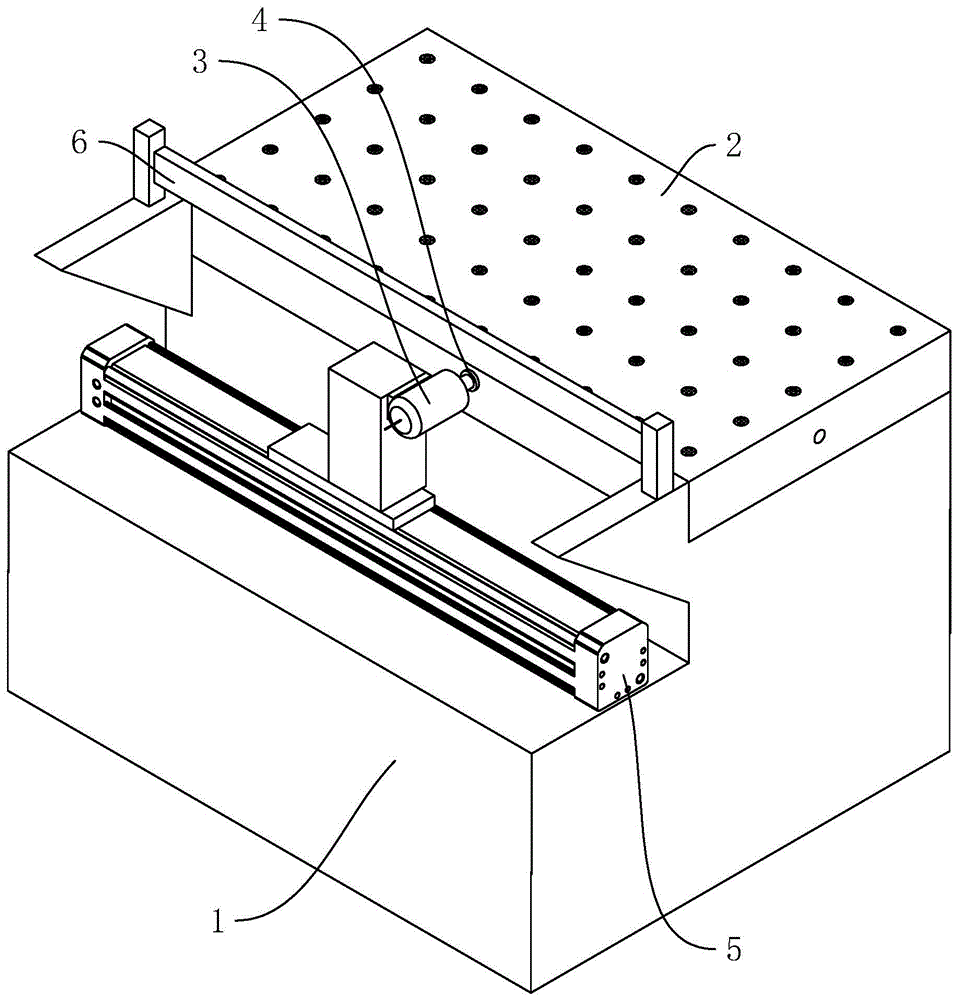 4
3
6
2
1
5