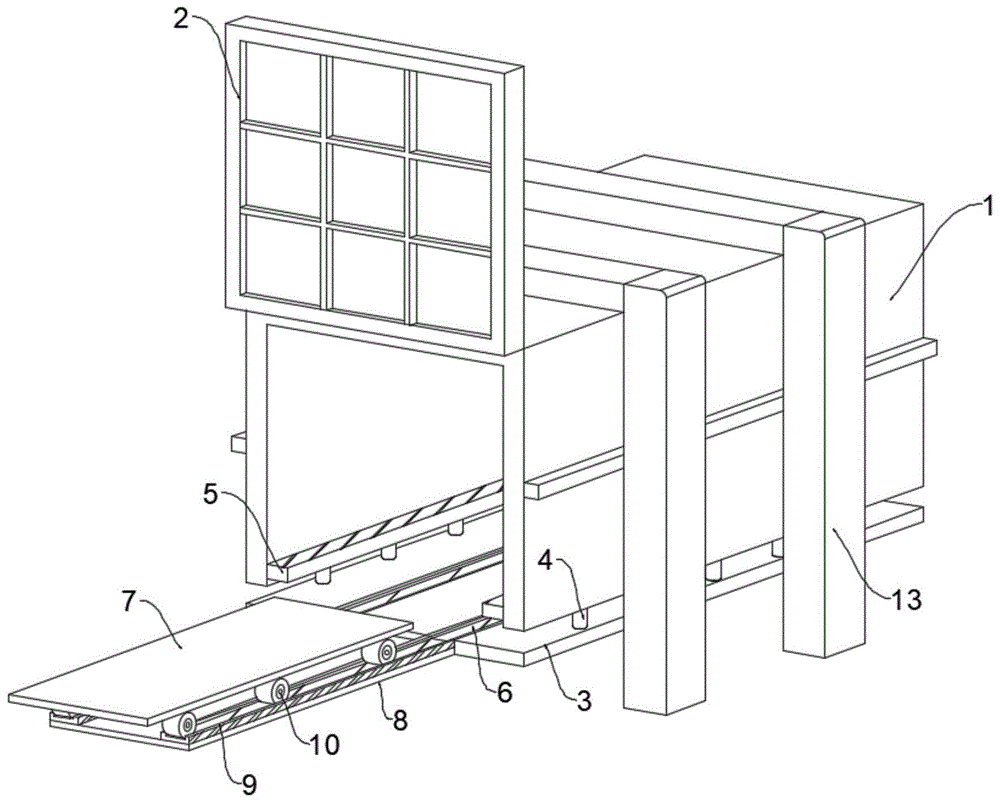 2
1
5
4
13
7
6
3
8
10
9